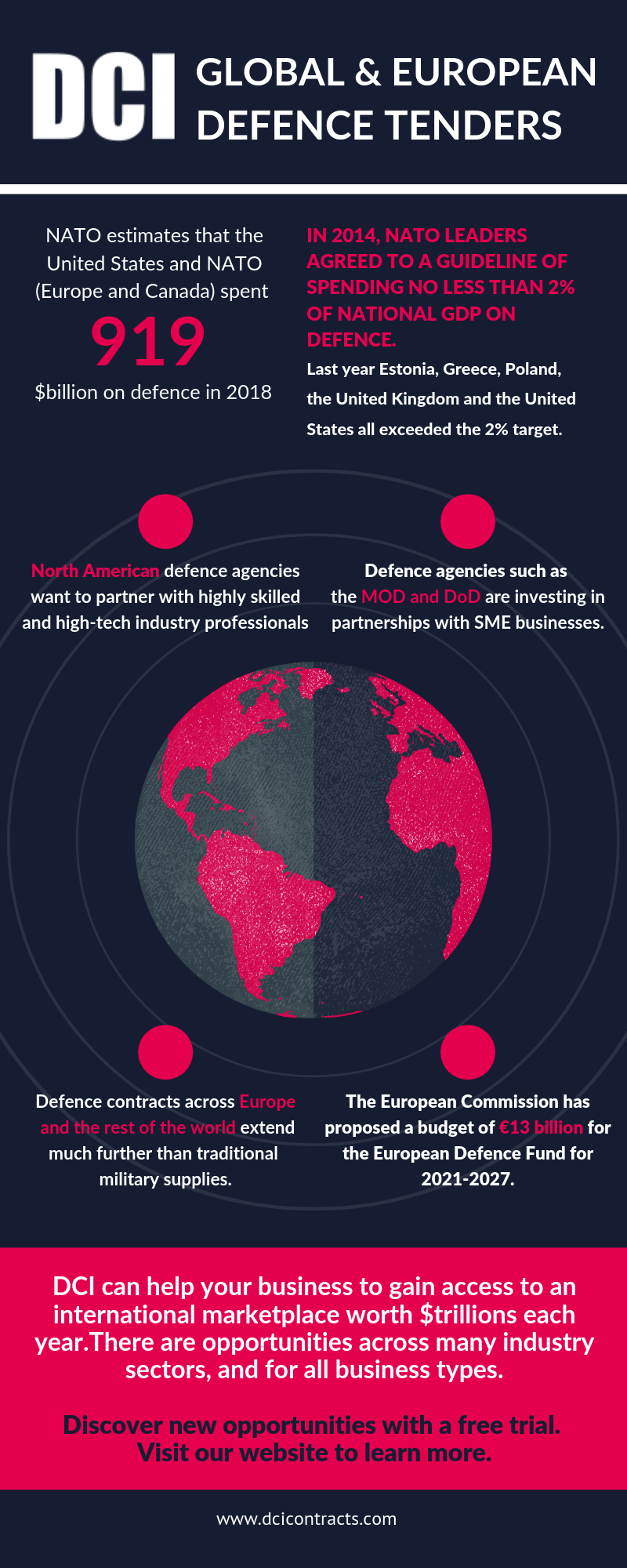 DCI GLOBAL & EUROPEAN DEFENCE TENDERS

NATO estimates that the United States and NATO (Europe and Canada) spent

919

$billion on defence in 2018

IN 2014, NATO LEADERS AGREED TO A GUIDELINE OF SPENDING NO LESS THAN 2% OF NATIONAL GDP ON DEFENCE.

Last year Estonia, Greece, Poland, the United Kingdom and the United States all exceeded the 2% target.

North American defence agencies want to partner with highly skilled and high-tech industry professionals

Defence agencies such as the MOD and DoD are investing in partnerships with SME businesses.

Defence contracts across Europe and the rest of the world extend much further than traditional military supplies.

The European Commission has proposed a budget of €13 billion for the European Defence Fund for 2021-2027.

DCI can help your business to gain access to an international marketplace worth $trillions each year.There are opportunities across many industry sectors, and for all business types.

Discover new opportunities with a free trial. Visit our website to learn more.

www.dcicontracts.com